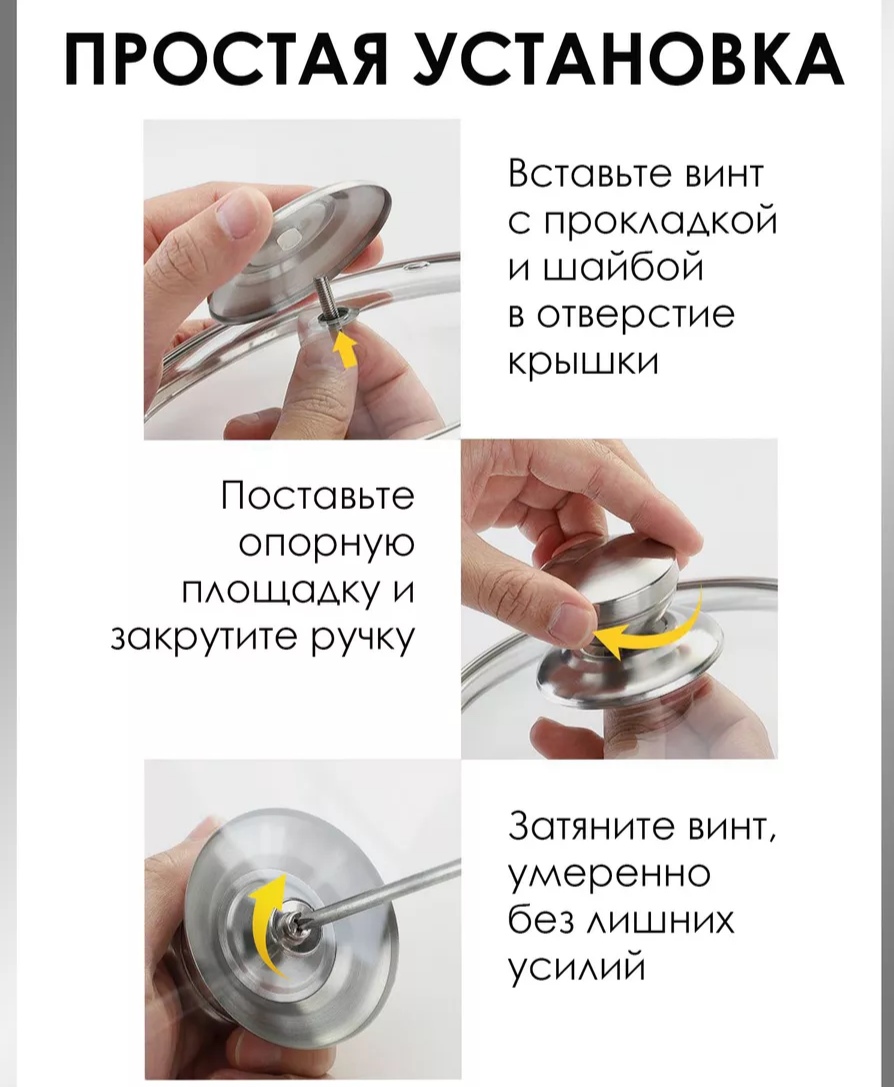 ПРОСТАЯ УСТАНОВКА

Вставьте винт с прокладкой и шайбой в отверстие крышки

Поставьте опорную площадку и закрутите ручку

Затяните винт, умеренно без лишних усилий